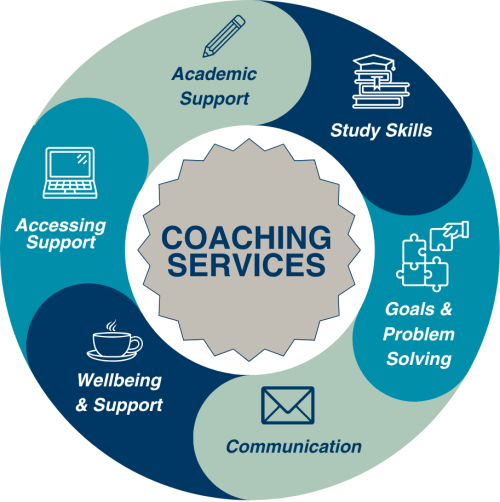 COACHING SERVICES

Academic Support

Study Skills

Goals & Problem Solving

Communication

Wellbeing & Support

Accessing Support