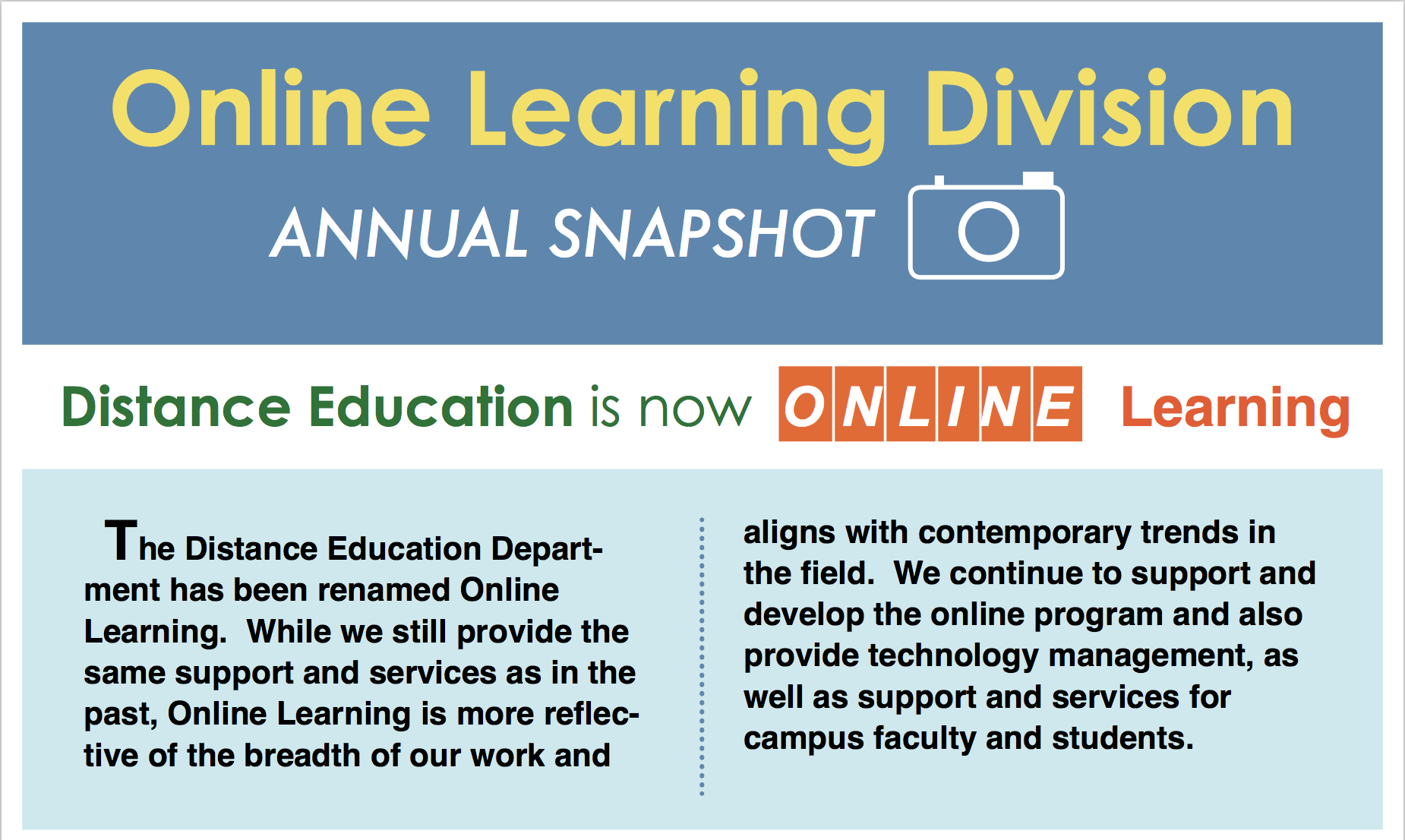 Online Learning Division

ANNUAL SNAPSHOT

Distance Education is now ONLINE Learning

The Distance Education Department has been renamed Online Learning. While we still provide the same support and services as in the past, Online Learning is more reflective of the breadth of our work and aligns with contemporary trends in the field. We continue to support and develop the online program and also provide technology management, as well as support and services for campus faculty and students.