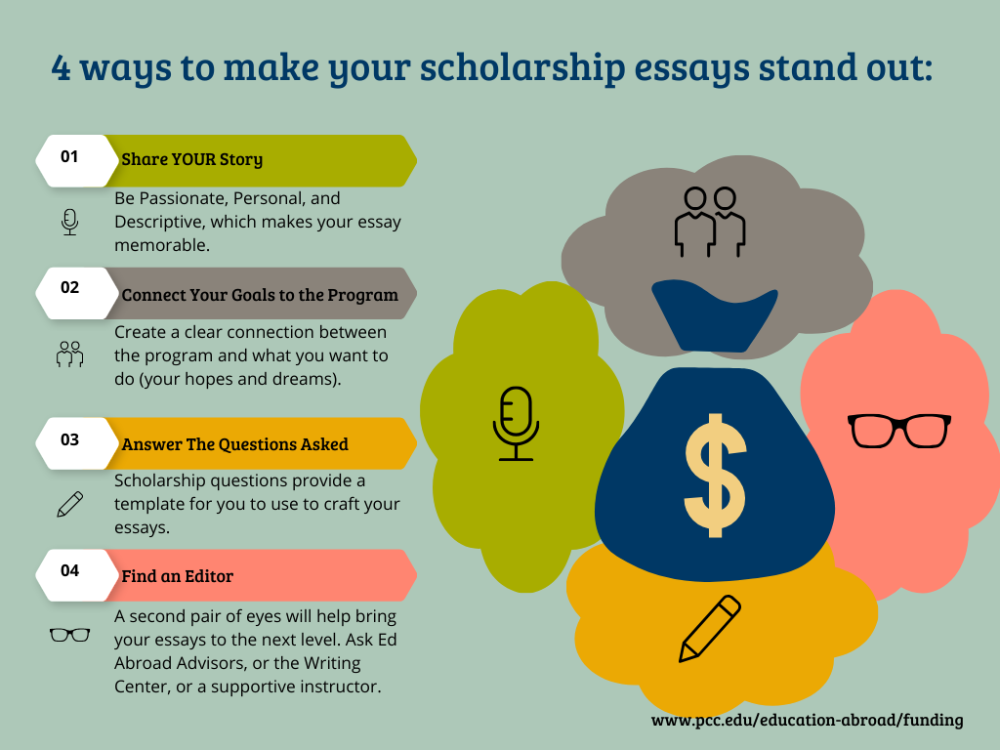 4 ways to make your scholarship essays stand out:

01 Share YOUR Story

Be Passionate, Personal, and Descriptive, which makes your essay memorable.

02 Connect Your Goals to the Program

Create a clear connection between the program and what you want to do (your hopes and dreams).

03 Answer The Questions Asked

Scholarship questions provide a template for you to use to craft your essays.

04 Find an Editor

A second pair of eyes will help bring your essays to the next level. Ask Ed Abroad Advisors, or the Writing Center, or a supportive instructor.

$

www.pcc.edu/education-abroad/funding