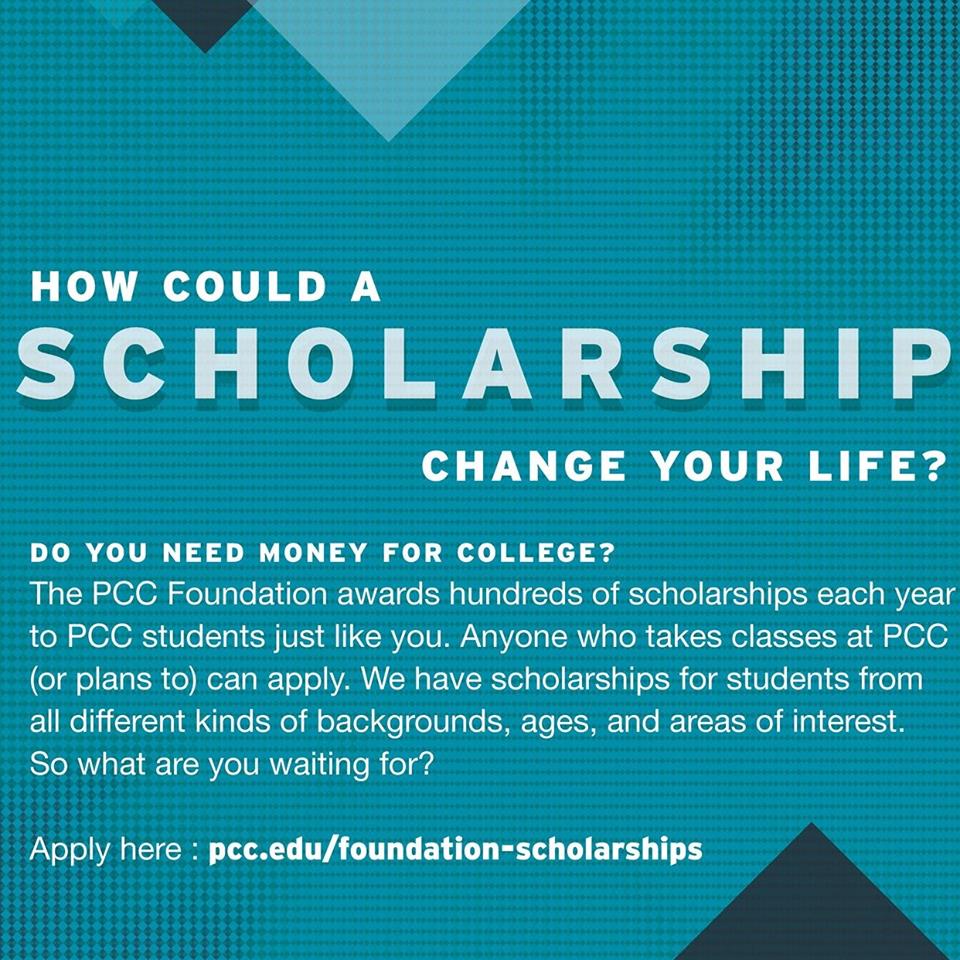 HOW COULD A
SCHOLARSHIP
CHANGE YOUR LIFE?

DO YOU NEED MONEY FOR COLLEGE?
The PCC Foundation awards hundreds of scholarships each year to PCC students just like you. Anyone who takes classes at PCC (or plans to) can apply. We have scholarships for students from all different kinds of backgrounds, ages, and areas of interest. So what are you waiting for?

Apply here : pcc.edu/foundation-scholarships